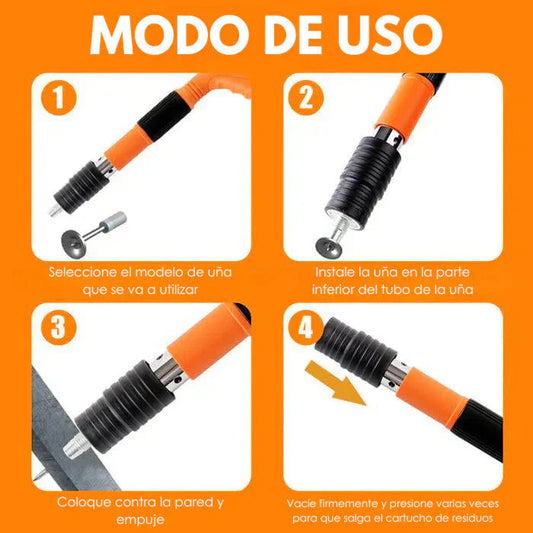 MODO DE USO

1

Seleccione el modelo de uña que se va a utilizar

2

Instale la uña en la parte inferior del tubo de la uña

3

Coloque contra la pared y empuje

4

Vacíe firmemente y presione varias veces para que salga el cartucho de residuos